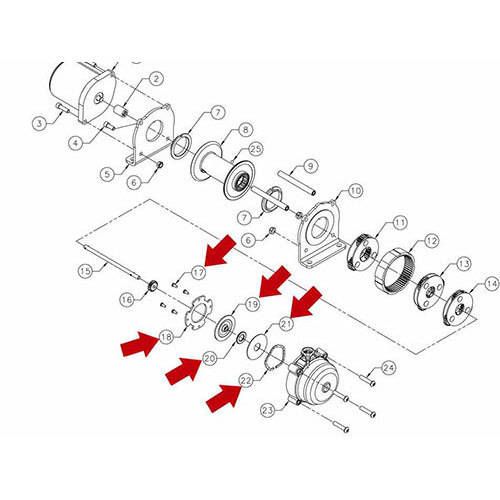 2
3
4
5
6
7
8
25
9
10
7
6
11
12
13
14
15
16
17
18
19
20
21
22
23
24