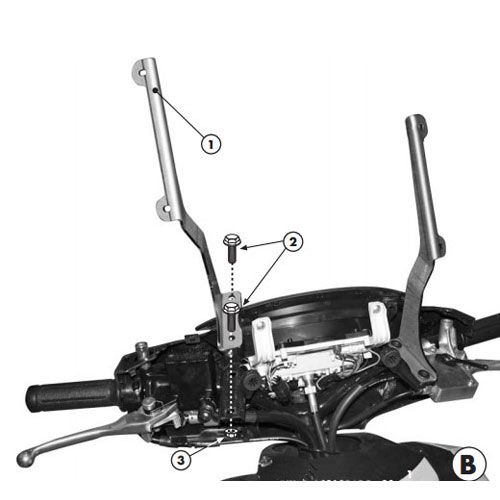 1
2
3
B